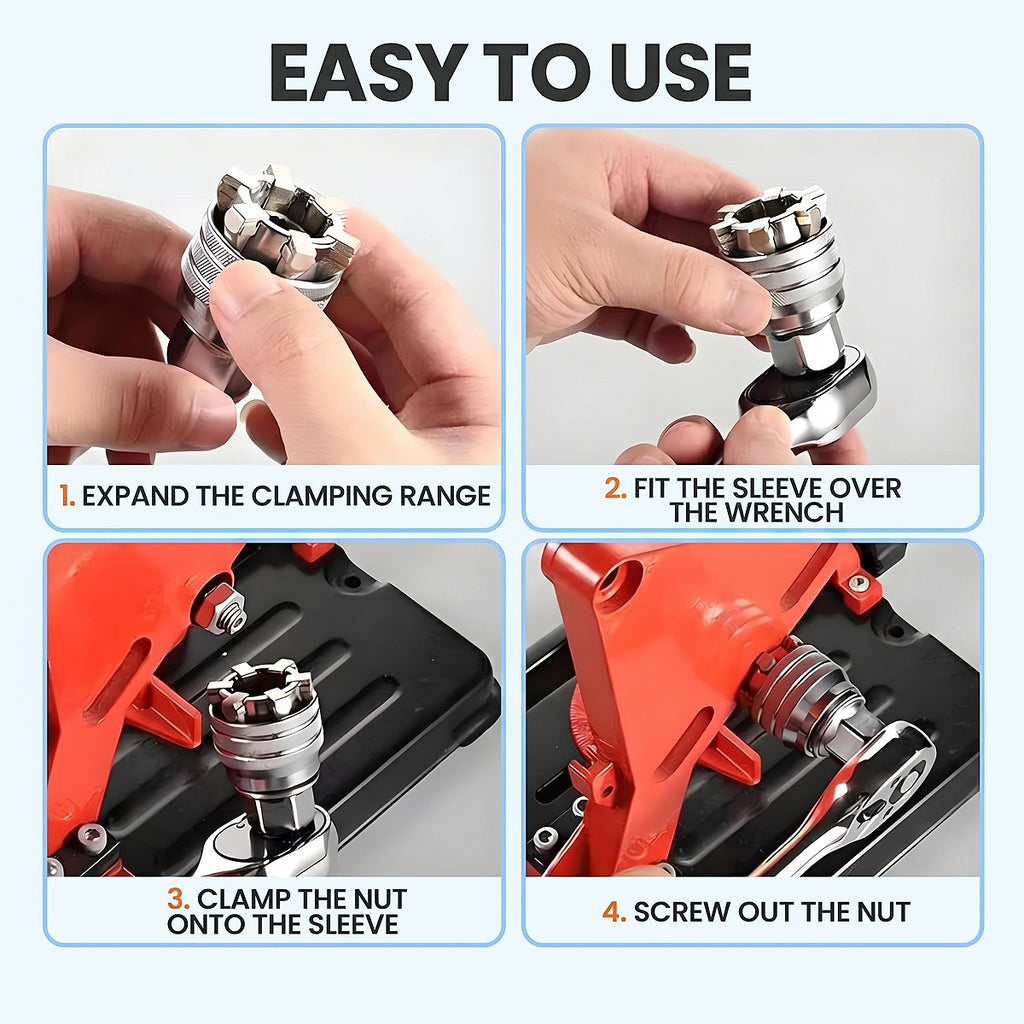 EASY TO USE

1. EXPAND THE CLAMPING RANGE

2. FIT THE SLEEVE OVER THE WRENCH

3. CLAMP THE NUT ONTO THE SLEEVE

4. SCREW OUT THE NUT