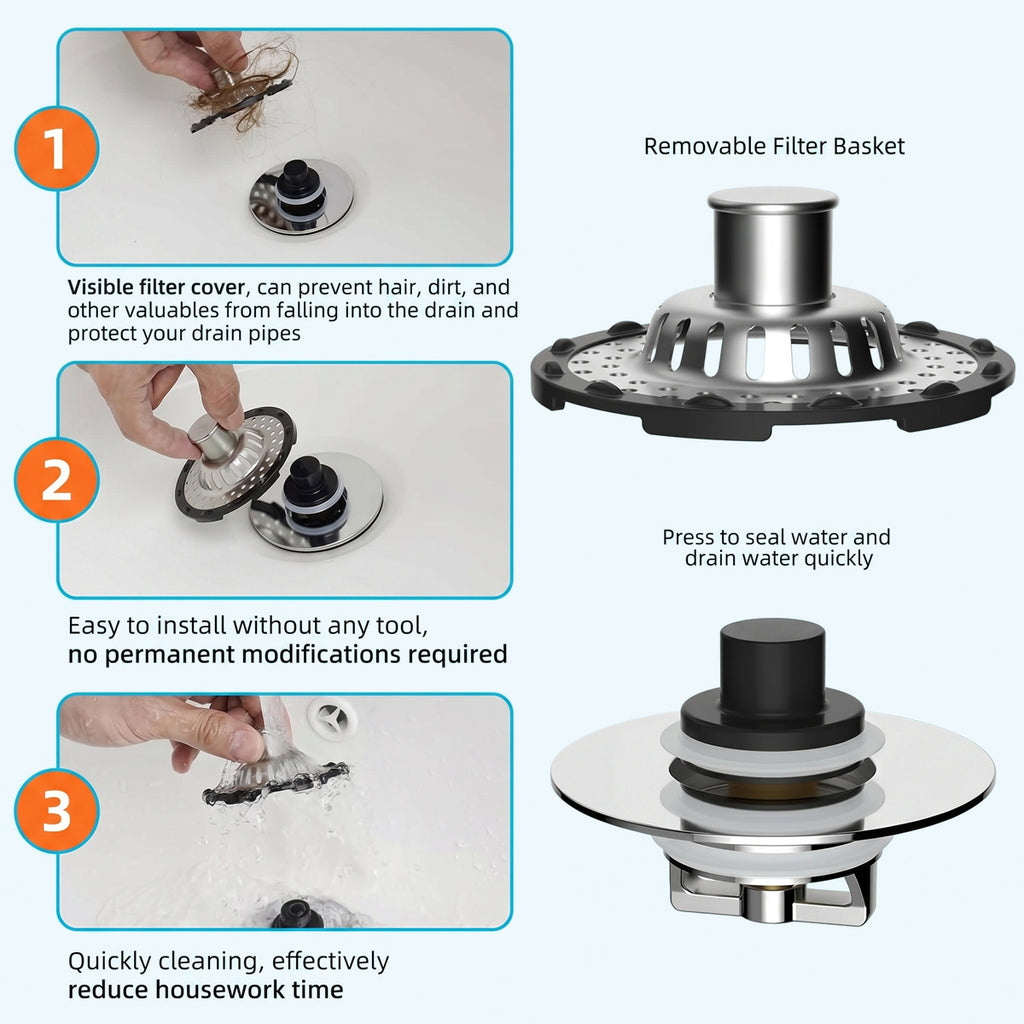 1

Visible filter cover, can prevent hair, dirt, and other valuables from falling into the drain and protect your drain pipes

2

Easy to install without any tool,
no permanent modifications required

3

Quickly cleaning, effectively
reduce housework time

Removable Filter Basket

Press to seal water and drain water quickly