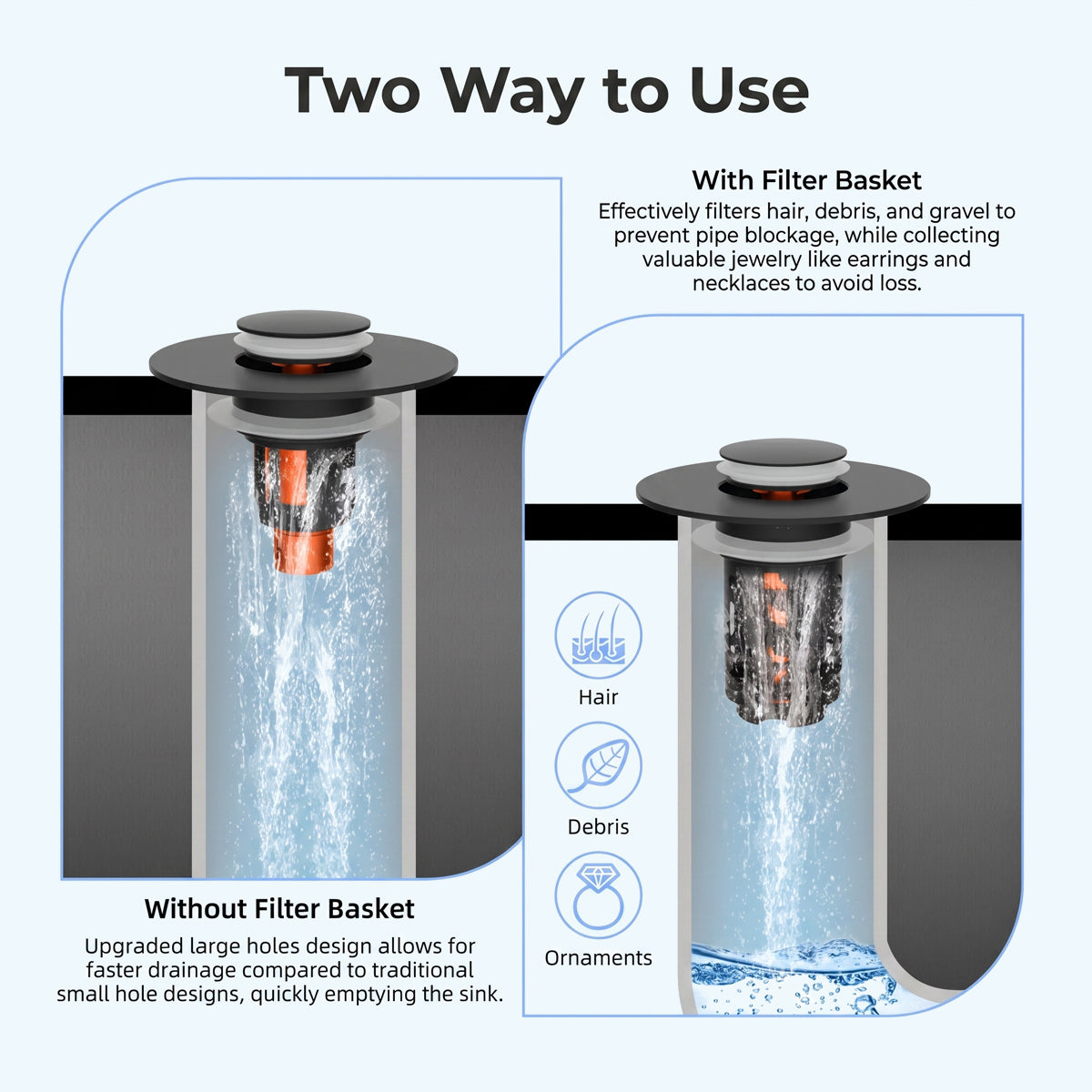 Two Way to Use

With Filter Basket
Effectively filters hair, debris, and gravel to prevent pipe blockage, while collecting valuable jewelry like earrings and necklaces to avoid loss.

Hair

Debris

Ornaments

Without Filter Basket
Upgraded large holes design allows for faster drainage compared to traditional small hole designs, quickly emptying the sink.