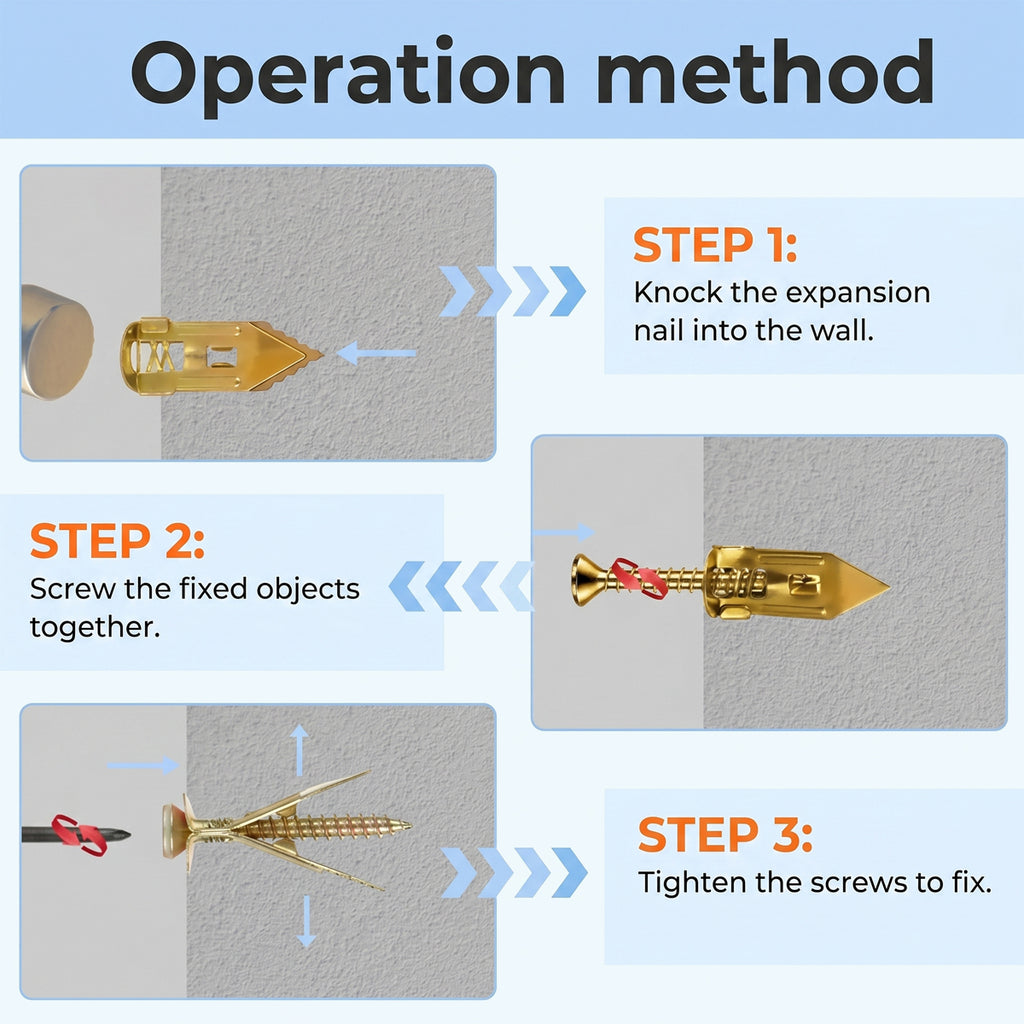 Operation method

STEP 1:
Knock the expansion nail into the wall.

STEP 2:
Screw the fixed objects together.

STEP 3:
Tighten the screws to fix.