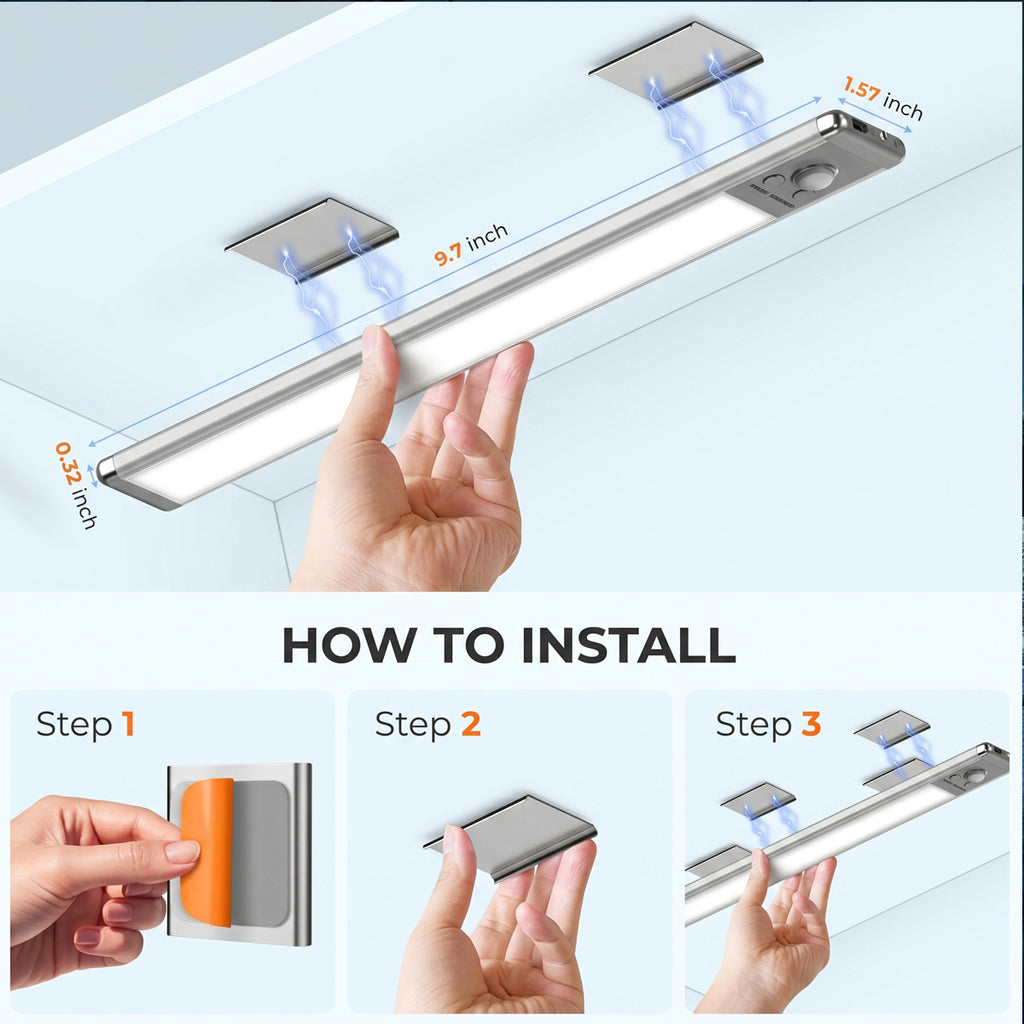 1.57 inch

9.7 inch

0.32 inch

HOW TO INSTALL

Step 1

Step 2

Step 3